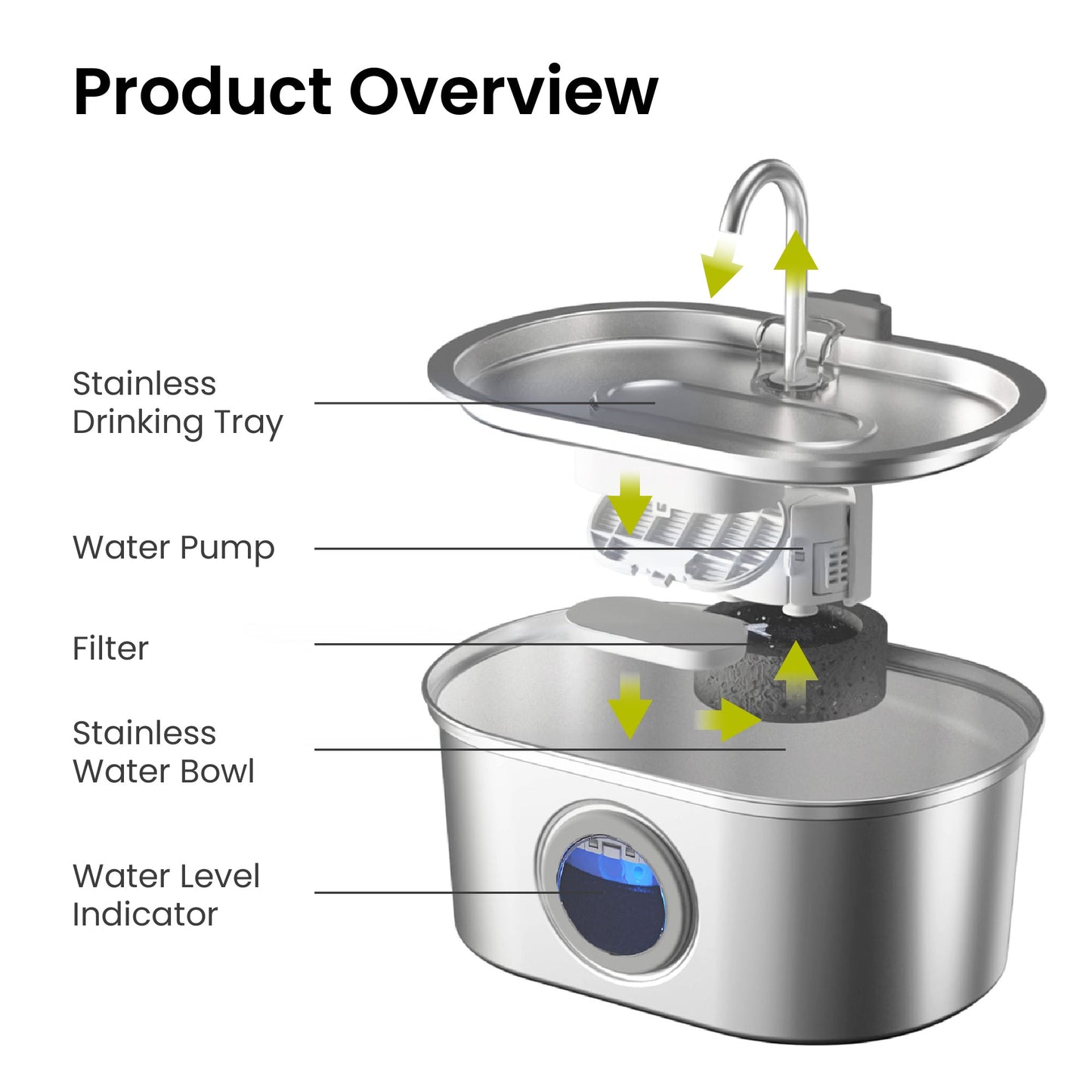 Product Overview

Stainless Drinking Tray

Water Pump

Filter

Stainless Water Bowl

Water Level Indicator