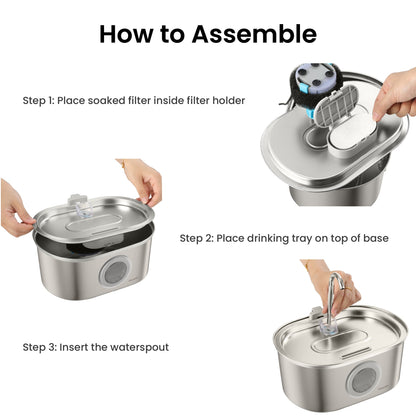 How to Assemble

Step 1: Place soaked filter inside filter holder

Step 2: Place drinking tray on top of base

Step 3: Insert the waterspout